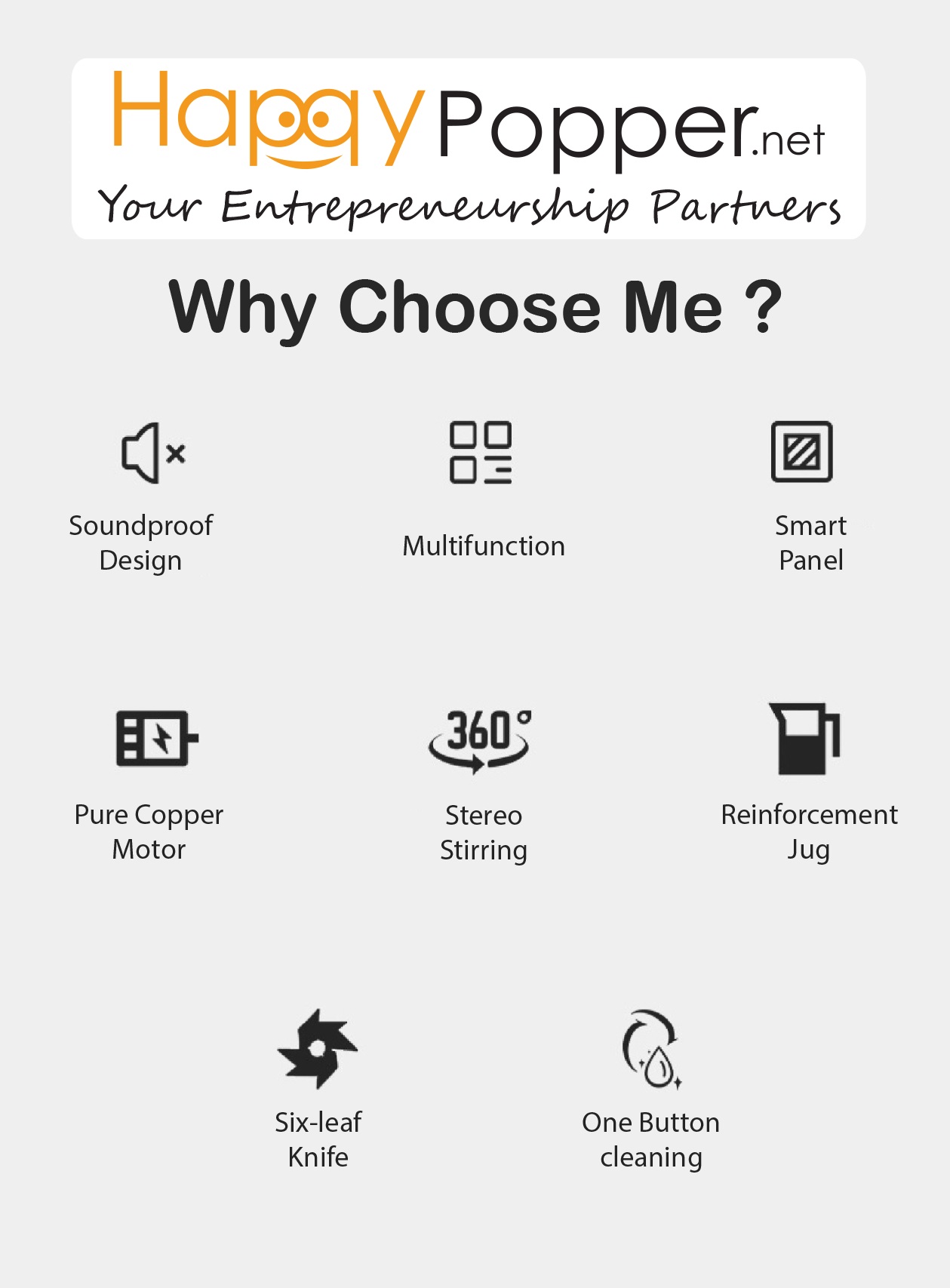 HappyPopper.net
Your Entrepreneurship Partners

Why Choose Me ?

Soundproof
Design

Multifunction

Smart
Panel

Pure Copper
Motor

360°

Stereo
Stirring

Reinforcement
Jug

Six-leaf
Knife

One Button
cleaning